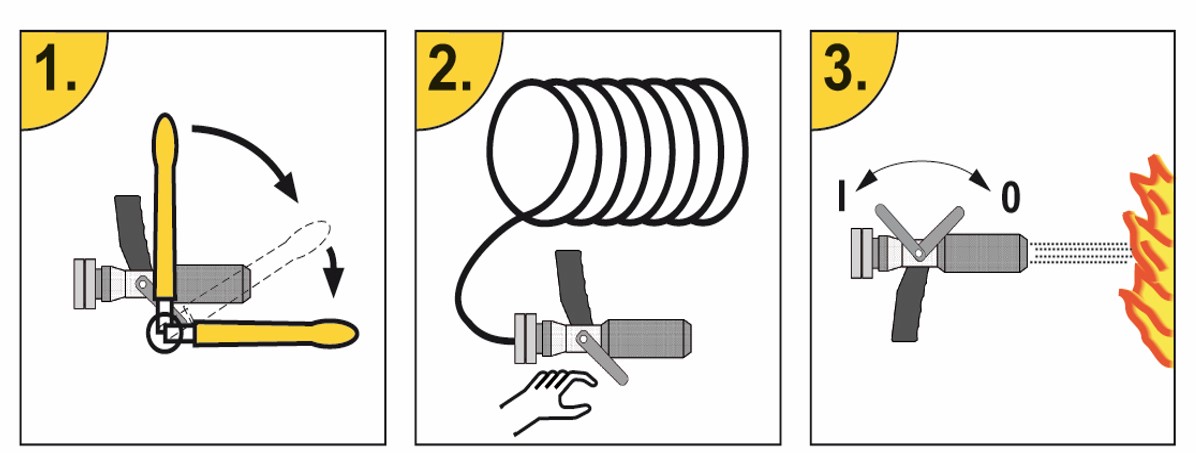 1.

2.

3.

I

0