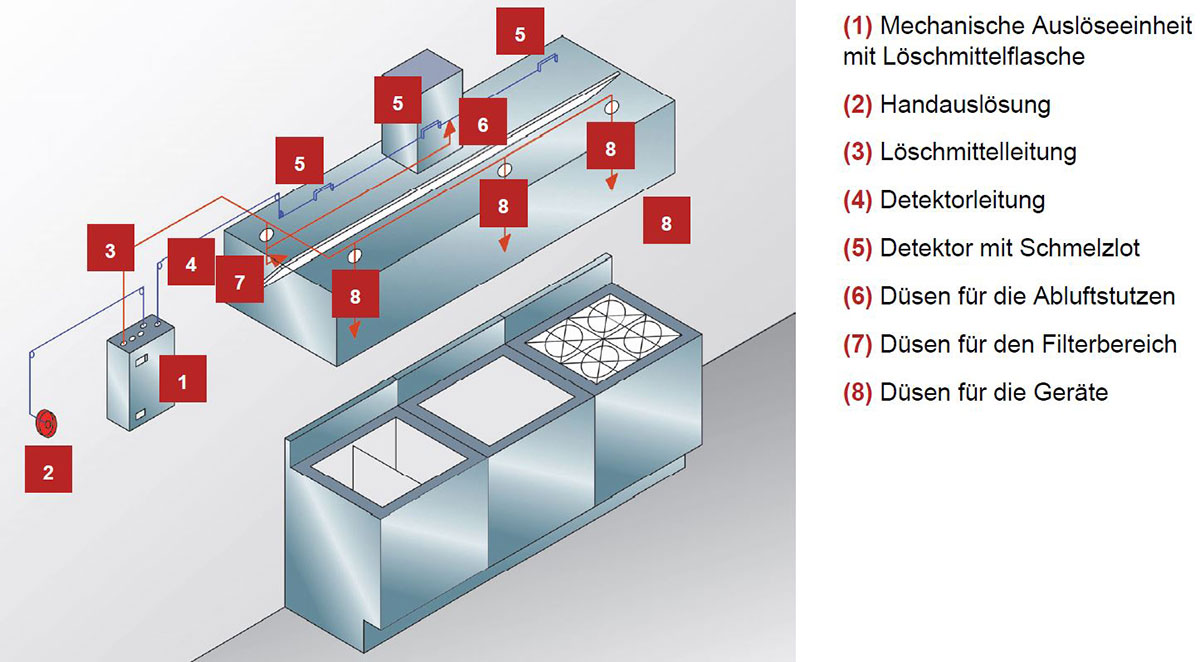 5

5

6

5

8

8

8

3

4

7

8

1

2

(1) Mechanische Auslöseeinheit mit Löschmittelflasche

(2) Handauslösung

(3) Löschmittelleitung

(4) Detektorleitung

(5) Detektor mit Schmelzlot

(6) Düsen für die Abluftstutzen

(7) Düsen für den Filterbereich

(8) Düsen für die Geräte